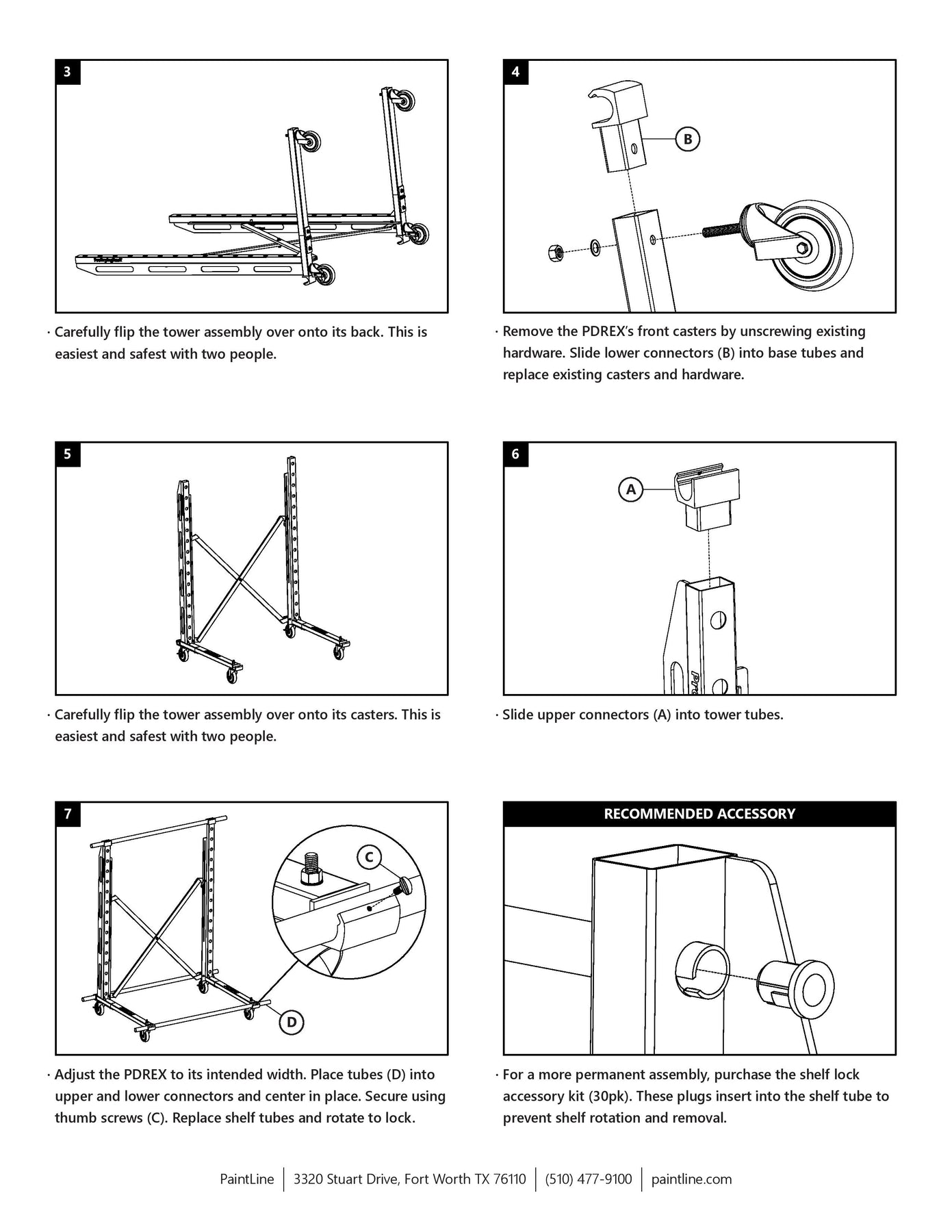 3

· Carefully flip the tower assembly over onto its back. This is easiest and safest with two people.

4

B

· Remove the PDREX's front casters by unscrewing existing hardware. Slide lower connectors (B) into base tubes and replace existing casters and hardware.

5

· Carefully flip the tower assembly over onto its casters. This is easiest and safest with two people.

6

A

· Slide upper connectors (A) into tower tubes.

7

C

D

· Adjust the PDREX to its intended width. Place tubes (D) into upper and lower connectors and center in place. Secure using thumb screws (C). Replace shelf tubes and rotate to lock.

RECOMMENDED ACCESSORY

· For a more permanent assembly, purchase the shelf lock accessory kit (30pk). These plugs insert into the shelf tube to prevent shelf rotation and removal.

PaintLine | 3320 Stuart Drive, Fort Worth TX 76110 | (510) 477-9100 | paintline.com