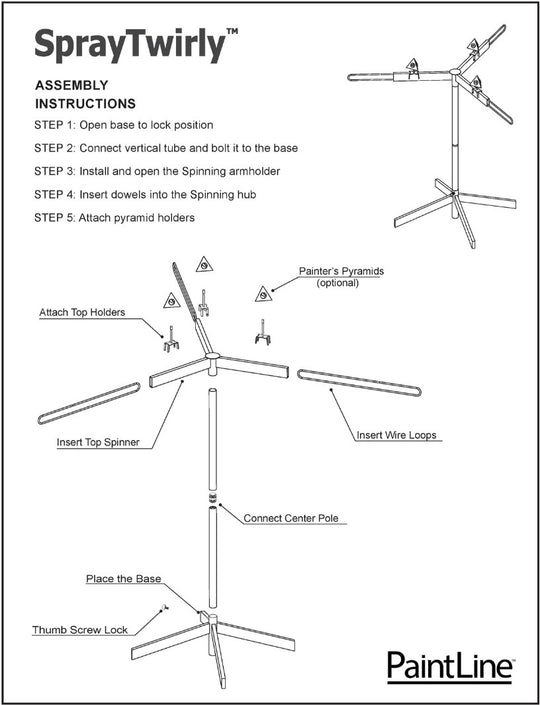 SprayTwirly™

ASSEMBLY INSTRUCTIONS

STEP 1: Open base to lock position

STEP 2: Connect vertical tube and bolt it to the base

STEP 3: Install and open the Spinning armholder

STEP 4: Insert dowels into the Spinning hub

STEP 5: Attach pyramid holders

Painter's Pyramids (optional)

Attach Top Holders

Insert Top Spinner

Insert Wire Loops

Connect Center Pole

Place the Base

Thumb Screw Lock

PaintLine™