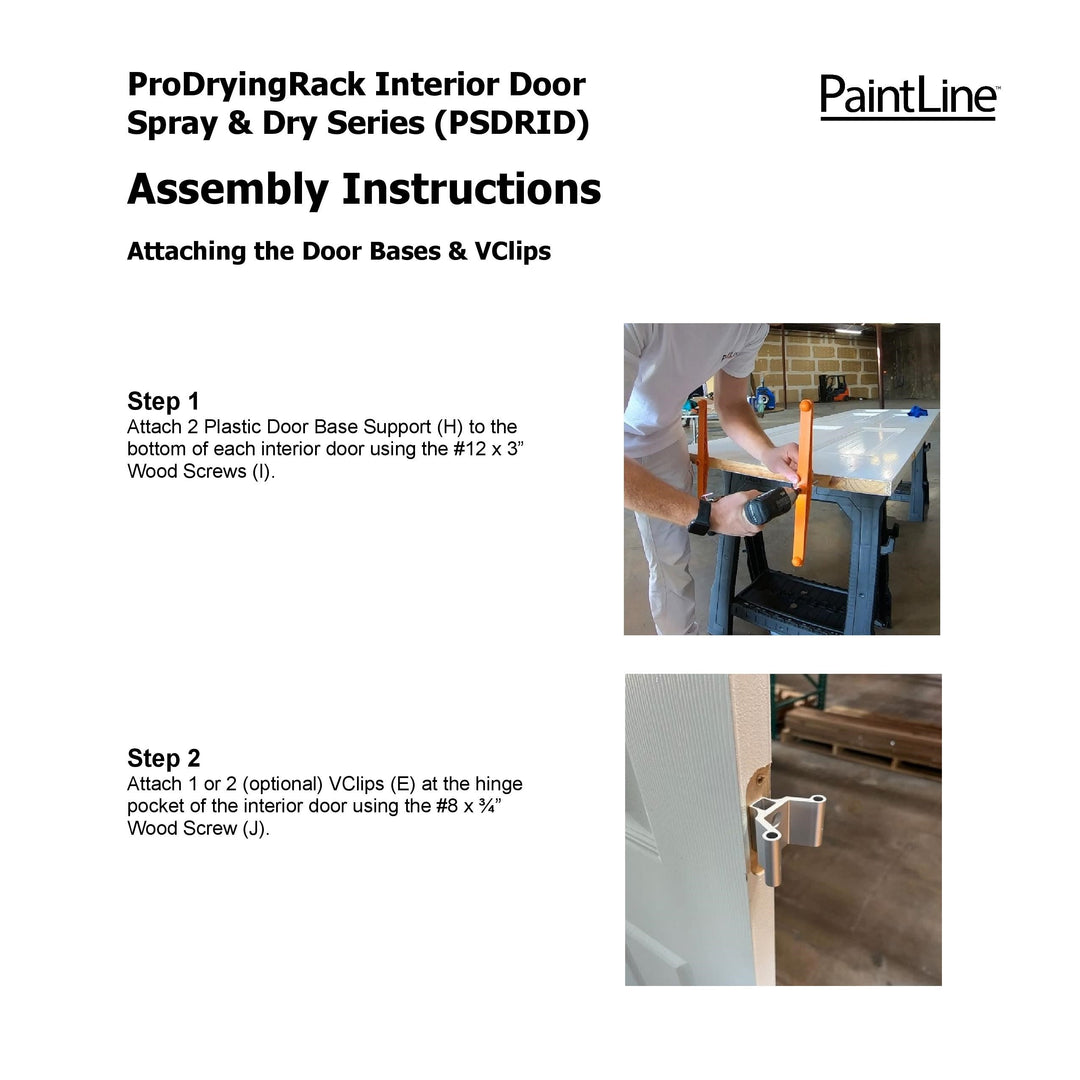 ProDryingRack Interior Door Spray & Dry Series (PSDRID)

PaintLine™

Assembly Instructions

Attaching the Door Bases & VClips

Step 1
Attach 2 Plastic Door Base Support (H) to the bottom of each interior door using the #12 x 3” Wood Screws (I).

Step 2
Attach 1 or 2 (optional) VClips (E) at the hinge pocket of the interior door using the #8 x ¾” Wood Screw (J).