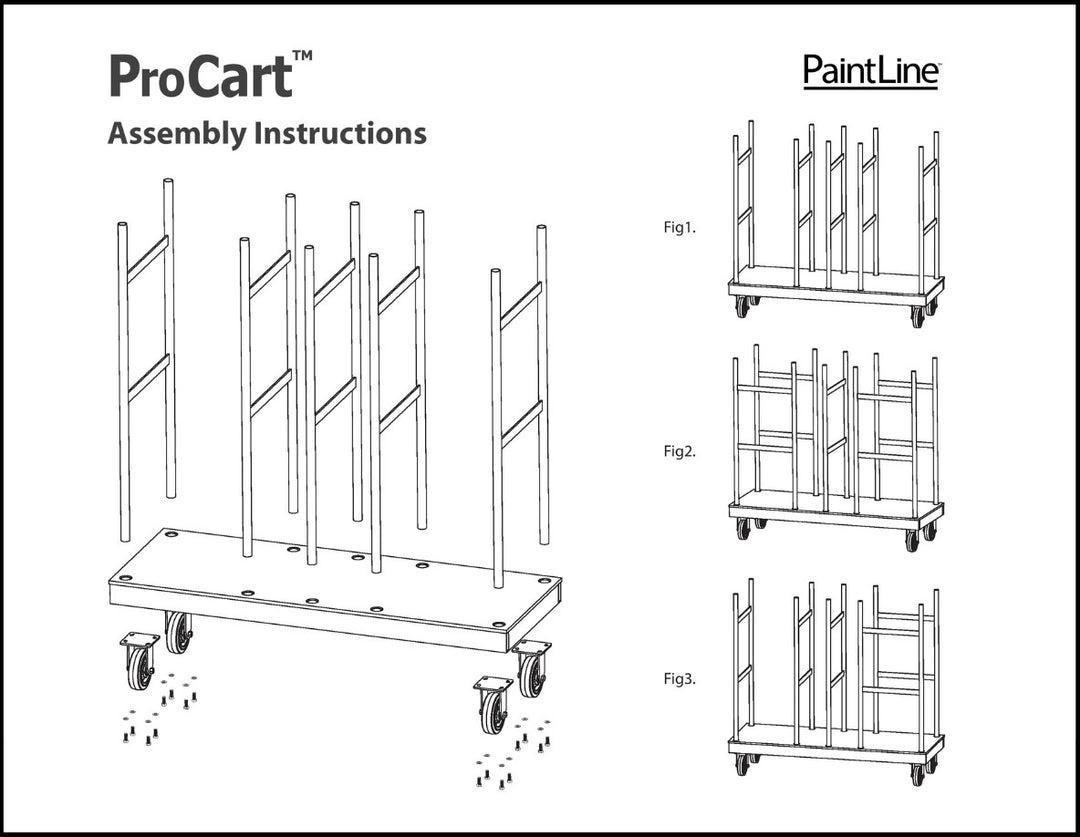 ProCart™

Assembly Instructions

PaintLine

Fig1.

Fig2.

Fig3.