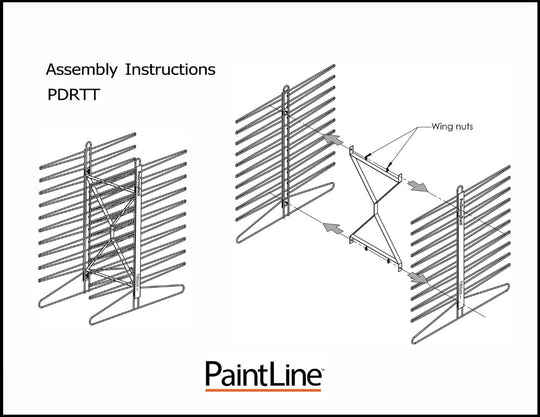 Assembly Instructions
PDRTT

Wing nuts

PaintLine™